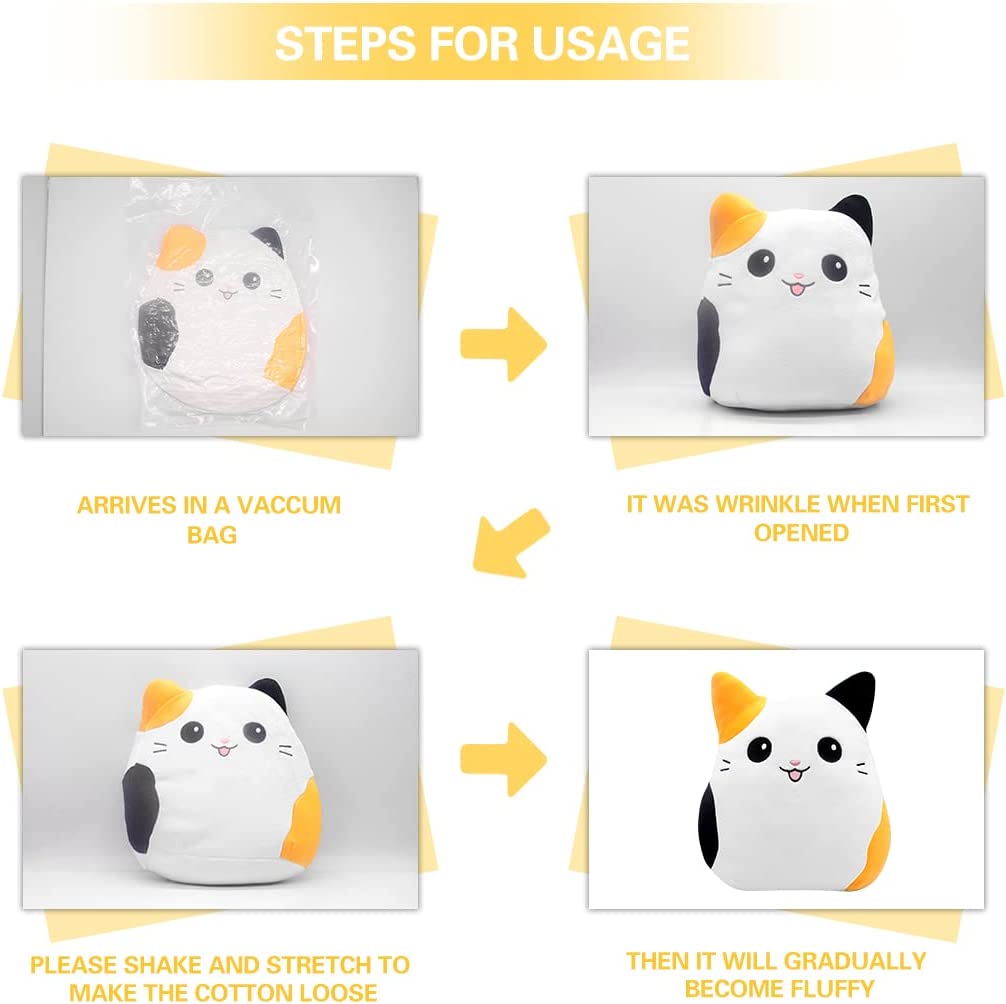 STEPS FOR USAGE

ARRIVES IN A VACCUM BAG

IT WAS WRINKLE WHEN FIRST OPENED

PLEASE SHAKE AND STRETCH TO MAKE THE COTTON LOOSE

THEN IT WILL GRADUALLY BECOME FLUFFY