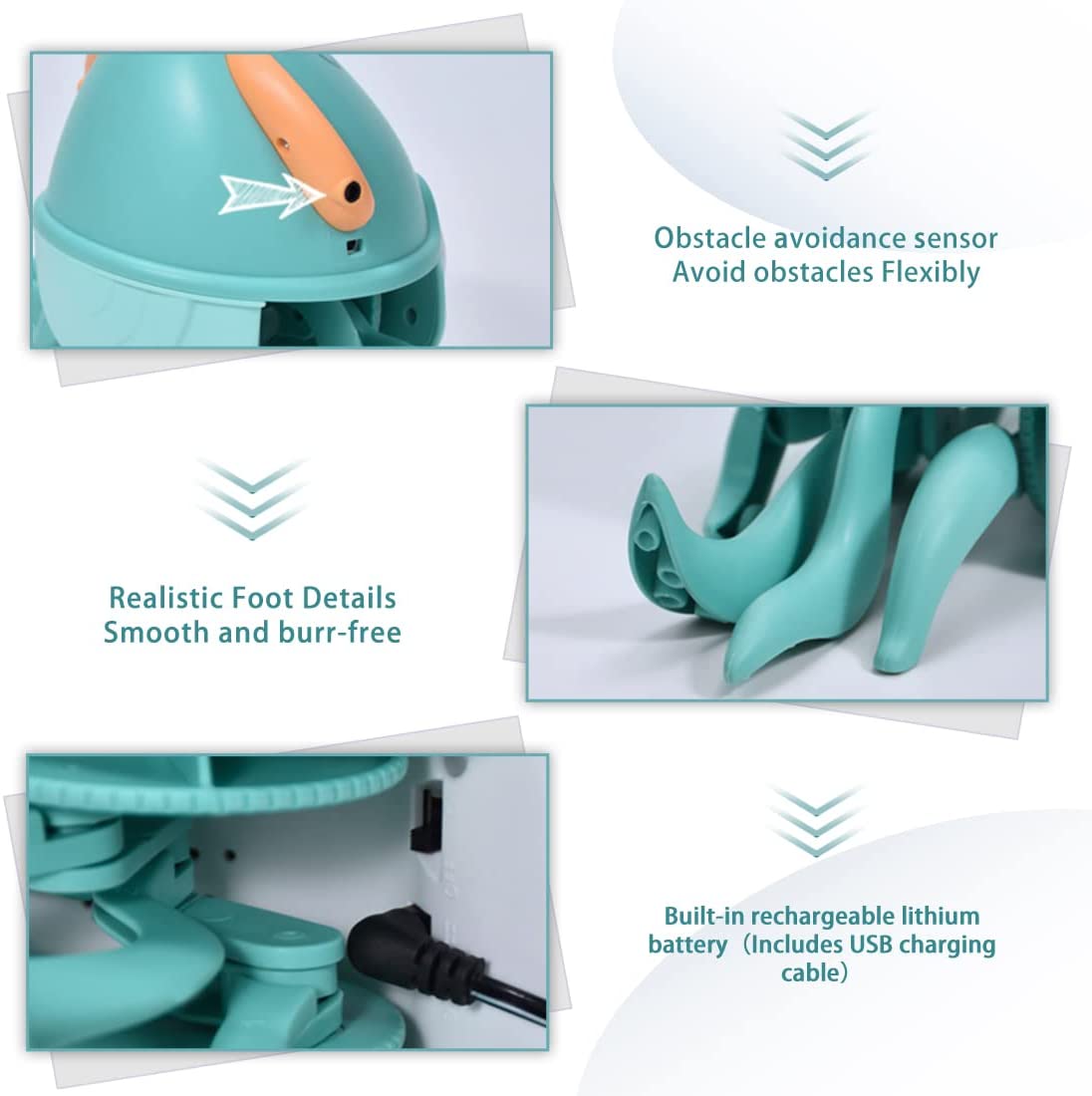 Obstacle avoidance sensor
Avoid obstacles Flexibly

Realistic Foot Details
Smooth and burr-free

Built-in rechargeable lithium battery（Includes USB charging cable）