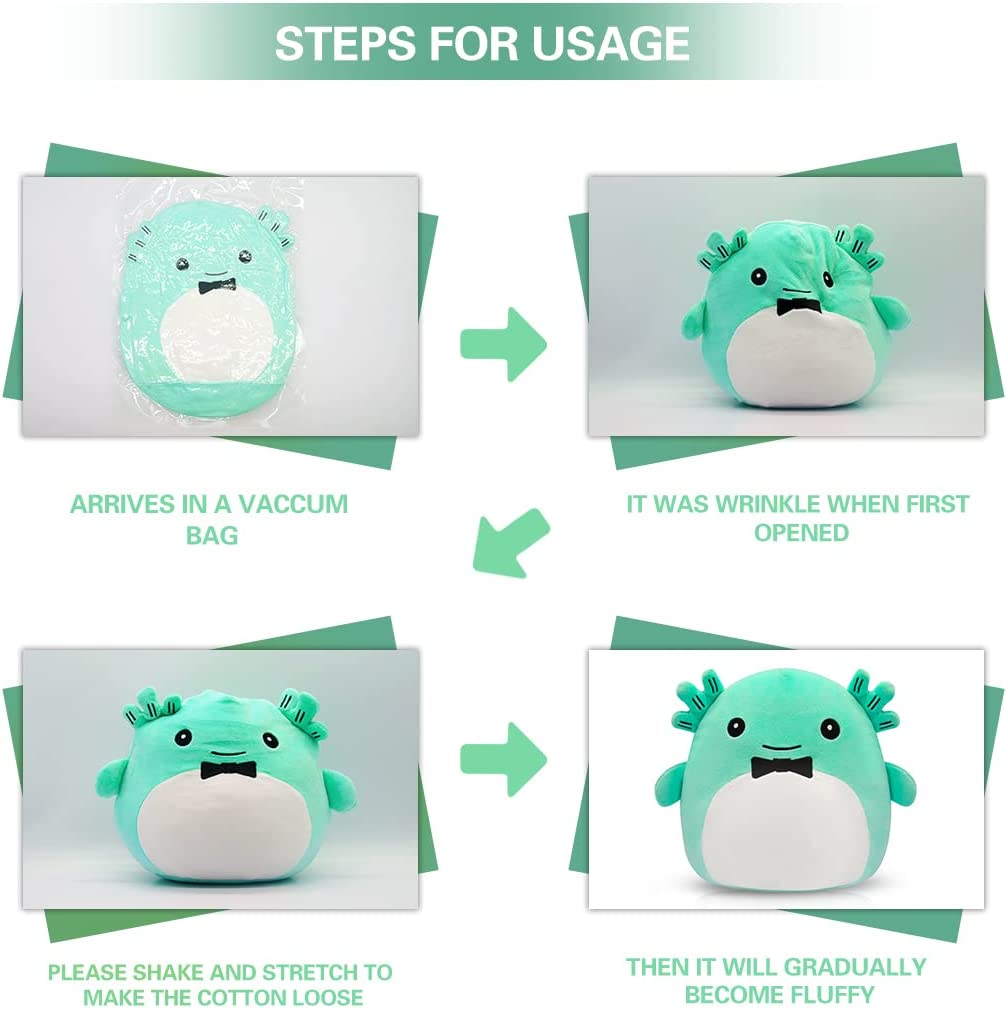 STEPS FOR USAGE

ARRIVES IN A VACCUM BAG

IT WAS WRINKLE WHEN FIRST OPENED

PLEASE SHAKE AND STRETCH TO MAKE THE COTTON LOOSE

THEN IT WILL GRADUALLY BECOME FLUFFY