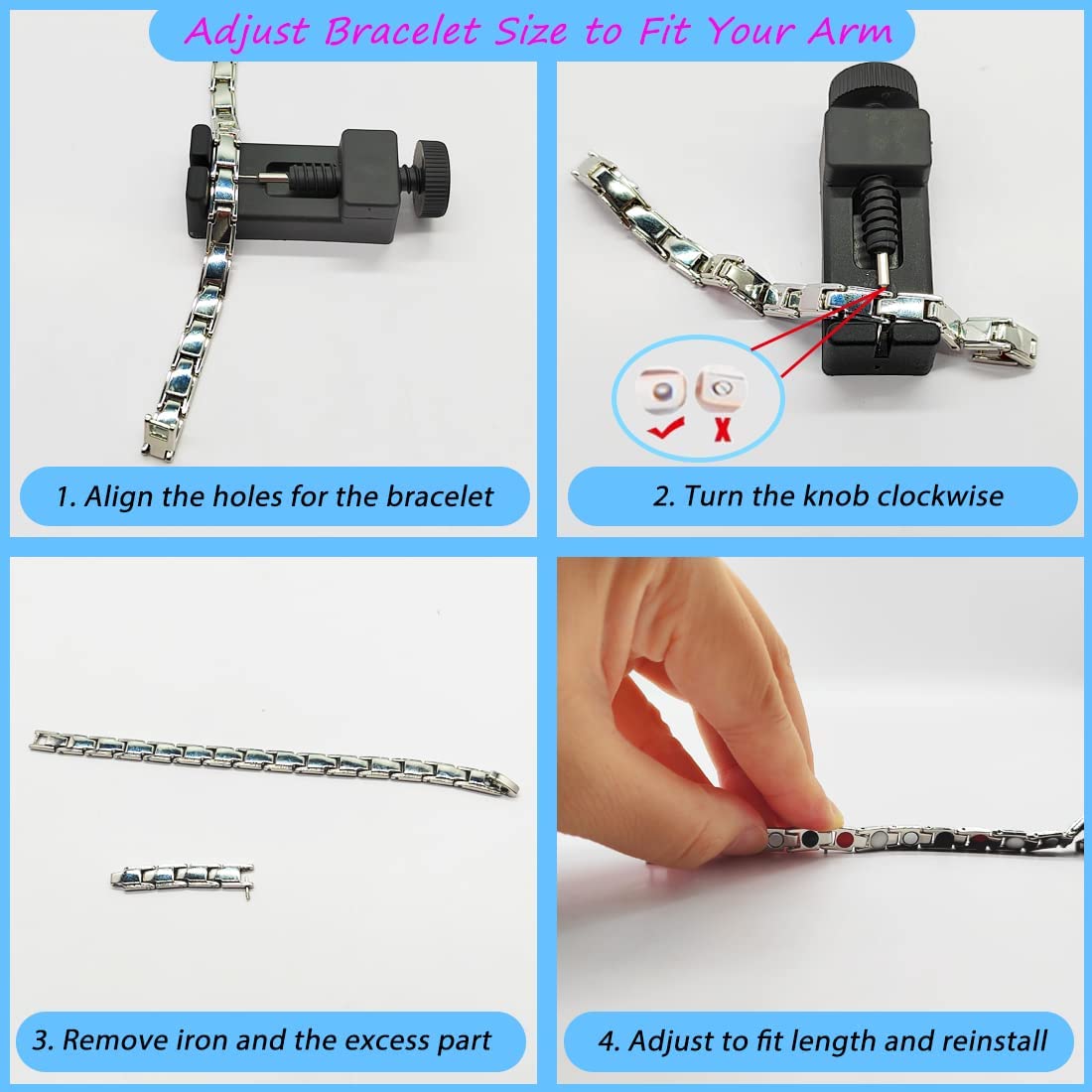 Adjust Bracelet Size to Fit Your Arm

1. Align the holes for the bracelet

2. Turn the knob clockwise

3. Remove iron and the excess part

4. Adjust to fit length and reinstall