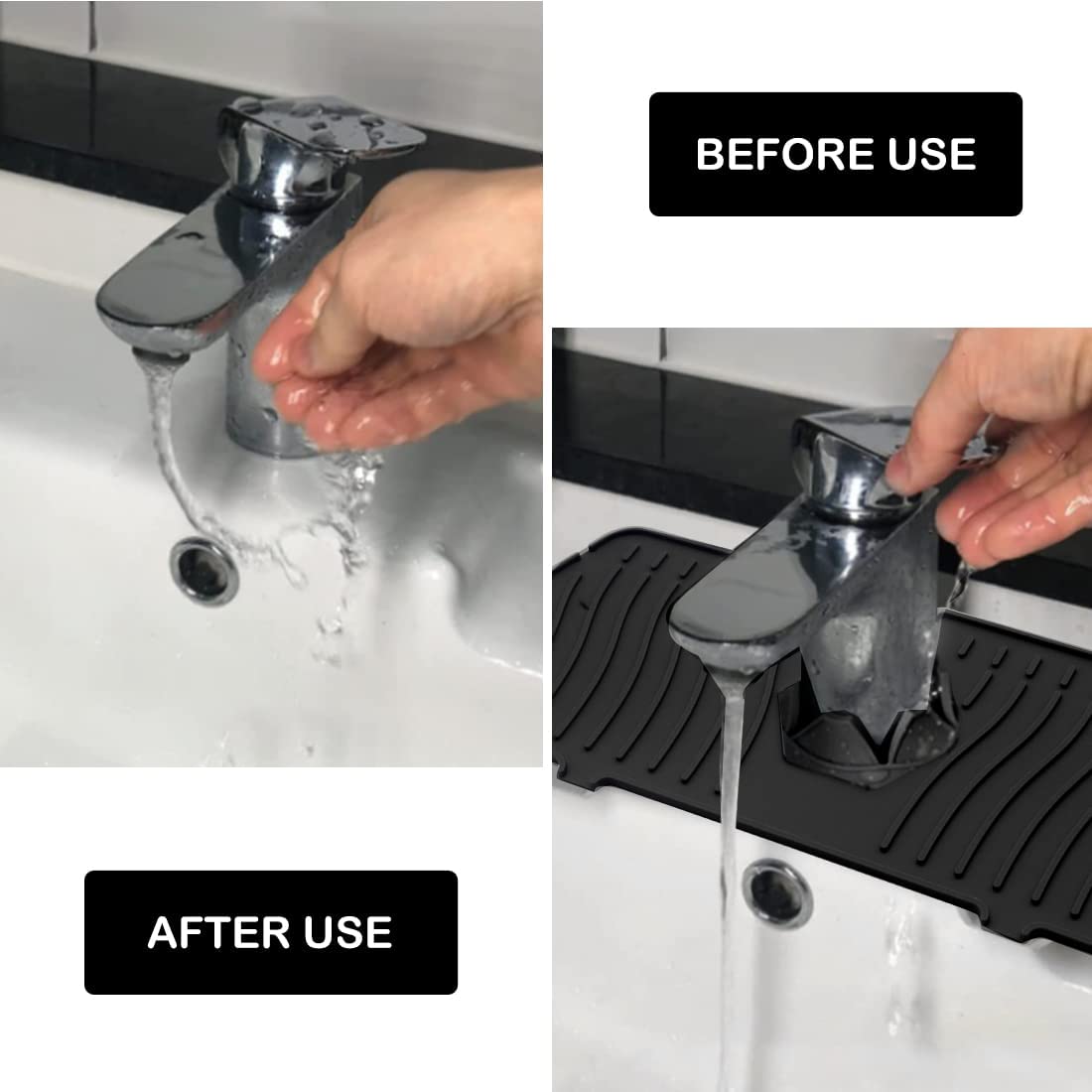 BEFORE USE

AFTER USE